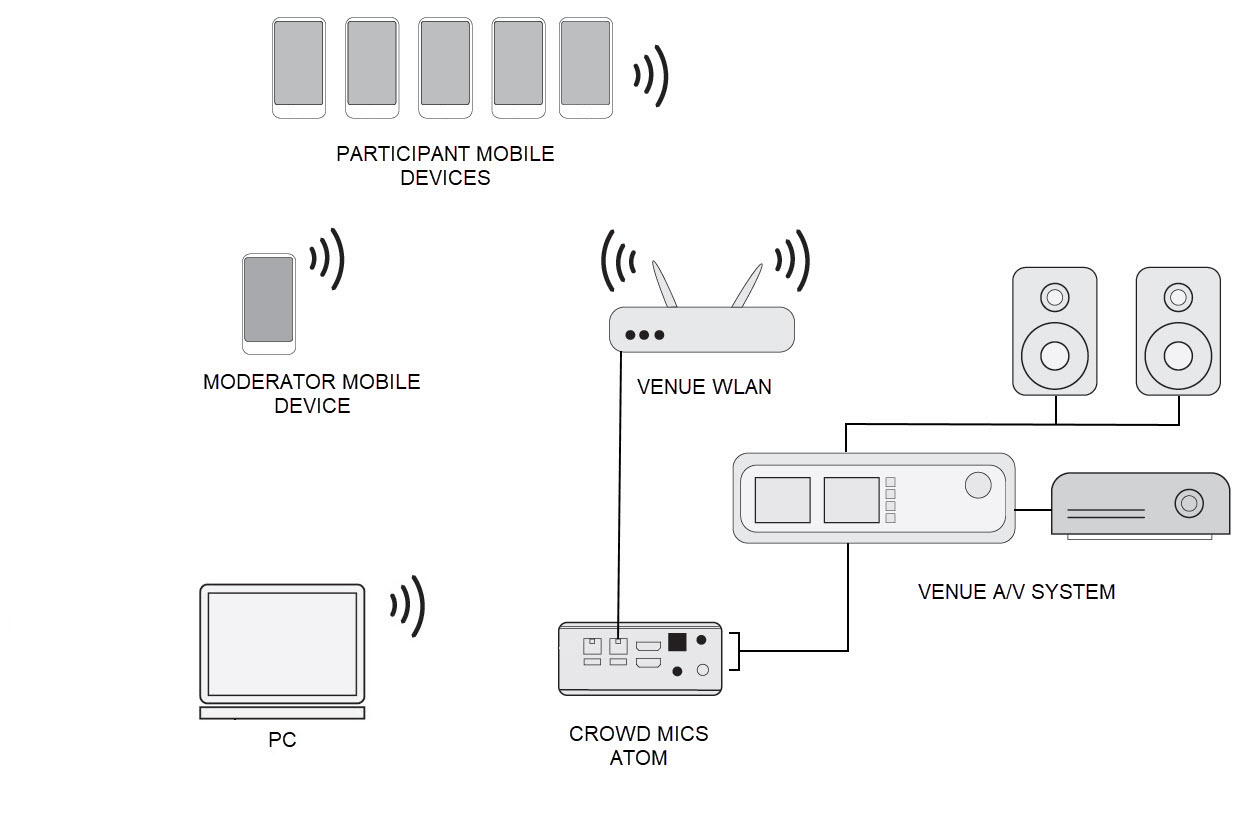 PARTICIPANT MOBILE DEVICES

MODERATOR MOBILE DEVICE

VENUE WLAN

VENUE A/V SYSTEM

PC

CROWD MICS ATOM